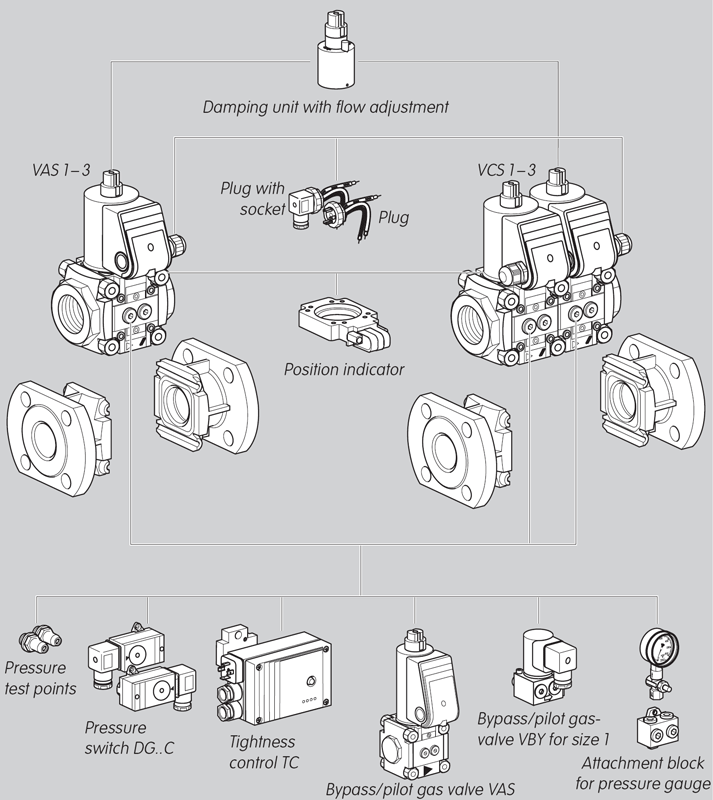 Damping unit with flow adjustment

VAS 1–3

Plug with socket

Plug

VCS 1–3

Position indicator

Pressure test points

Pressure switch DG..C

Tightness control TC

Bypass/pilot gas valve VAS

Bypass/pilot gas-valve VBY for size 1

Attachment block for pressure gauge