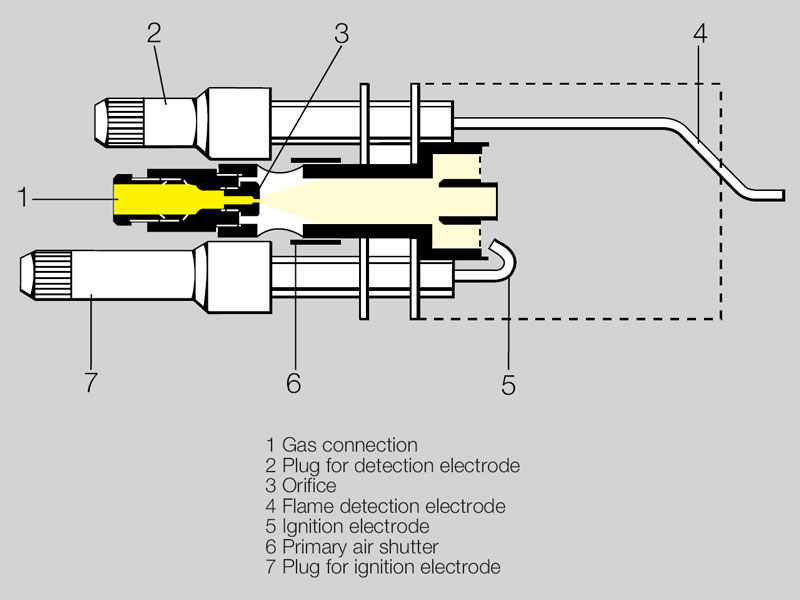 2
3
4
1
7
6
5

1 Gas connection
2 Plug for detection electrode
3 Orifice
4 Flame detection electrode
5 Ignition electrode
6 Primary air shutter
7 Plug for ignition electrode